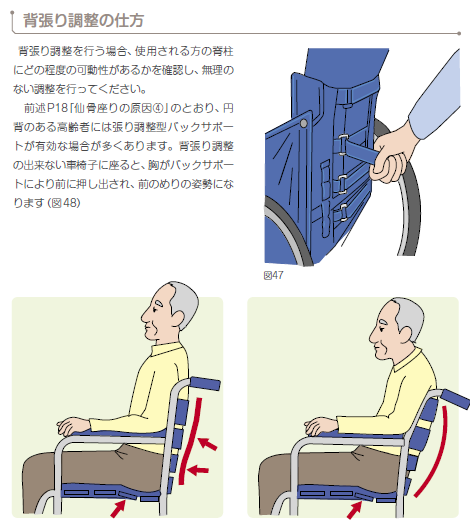 背張り調整の仕方

背張り調整を行う場合、使用される方の脊柱にどの程度の可動性があるかを確認し、無理のない調整を行ってください。

前述P18「仙骨座りの原因④」のとおり、円背のある高齢者には張り調整型バックサポートが有効な場合が多くあります。背張り調整の出来ない車椅子に座ると、胸がバックサポートにより前に押し出され、前のめりの姿勢になります（図48）

図47